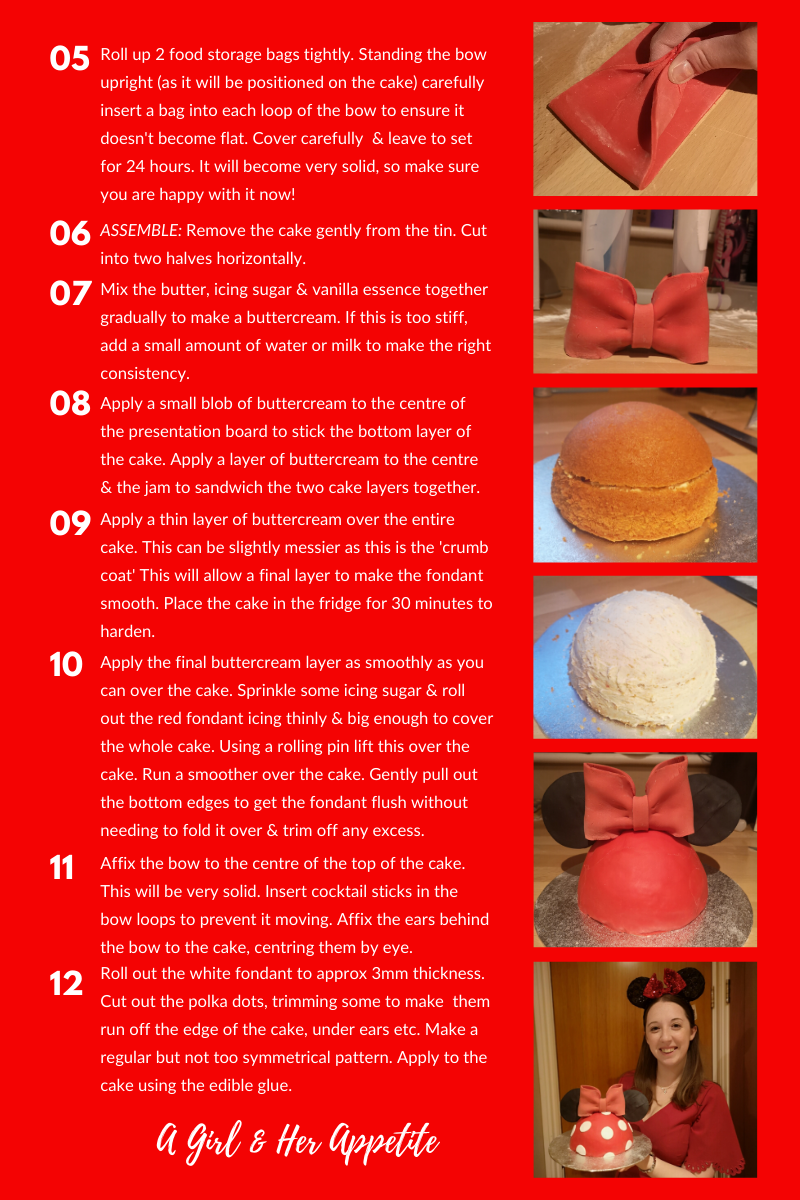 05 Roll up 2 food storage bags tightly. Standing the bow upright (as it will be positioned on the cake) carefully insert a bag into each loop of the bow to ensure it doesn't become flat. Cover carefully & leave to set for 24 hours. It will become very solid, so make sure you are happy with it now!

06 ASSEMBLE: Remove the cake gently from the tin. Cut into two halves horizontally.

07 Mix the butter, icing sugar & vanilla essence together gradually to make a buttercream. If this is too stiff, add a small amount of water or milk to make the right consistency.

08 Apply a small blob of buttercream to the centre of the presentation board to stick the bottom layer of the cake. Apply a layer of buttercream to the centre & the jam to sandwich the two cake layers together.

09 Apply a thin layer of buttercream over the entire cake. This can be slightly messier as this is the 'crumb coat' This will allow a final layer to make the fondant smooth. Place the cake in the fridge for 30 minutes to harden.

10 Apply the final buttercream layer as smoothly as you can over the cake. Sprinkle some icing sugar & roll out the red fondant icing thinly & big enough to cover the whole cake. Using a rolling pin lift this over the cake. Run a smoother over the cake. Gently pull out the bottom edges to get the fondant flush without needing to fold it over & trim off any excess.

11 Affix the bow to the centre of the top of the cake. This will be very solid. Insert cocktail sticks in the bow loops to prevent it moving. Affix the ears behind the bow to the cake, centring them by eye.

12 Roll out the white fondant to approx 3mm thickness. Cut out the polka dots, trimming some to make them run off the edge of the cake, under ears etc. Make a regular but not too symmetrical pattern. Apply to the cake using the edible glue.

A Girl & Her Appetite